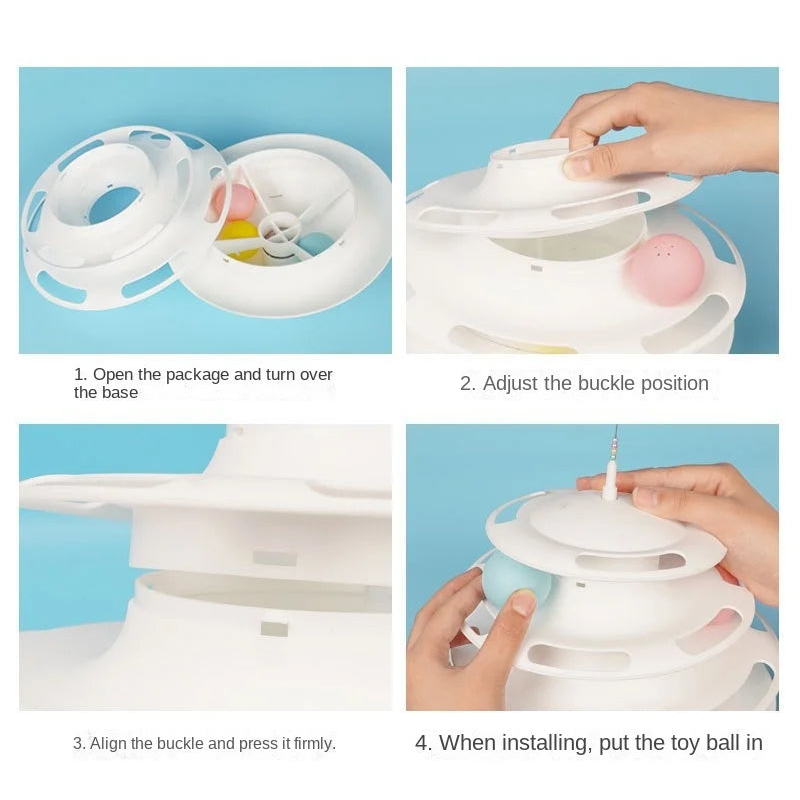 1. Open the package and turn over the base

2. Adjust the buckle position

3. Align the buckle and press it firmly.

4. When installing, put the toy ball in